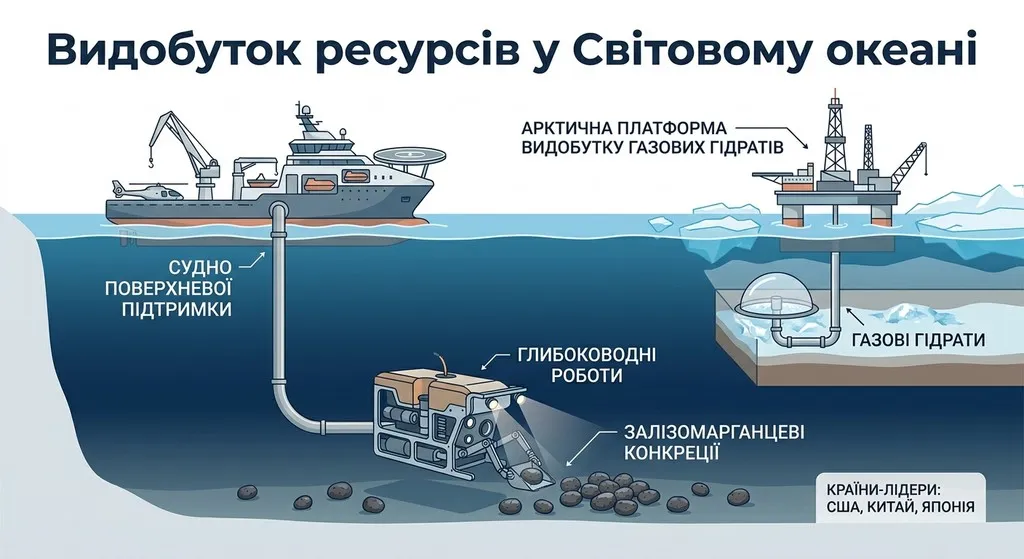 Видобуток ресурсів у Світовому океані

АРКТИЧНА ПЛАТФОРМА ВИДОБУТКУ ГАЗОВИХ ГІДРАТІВ

СУДНО ПОВЕРХНЕВОЇ ПІДТРИМКИ

ГАЗОВІ ГІДРАТИ

ГЛИБОКОВОДНІ РОБОТИ

ЗАЛІЗОМАРГАНЦЕВІ КОНКРЕЦІЇ

КРАЇНИ-ЛІДЕРИ: США, КИТАЙ, ЯПОНІЯ